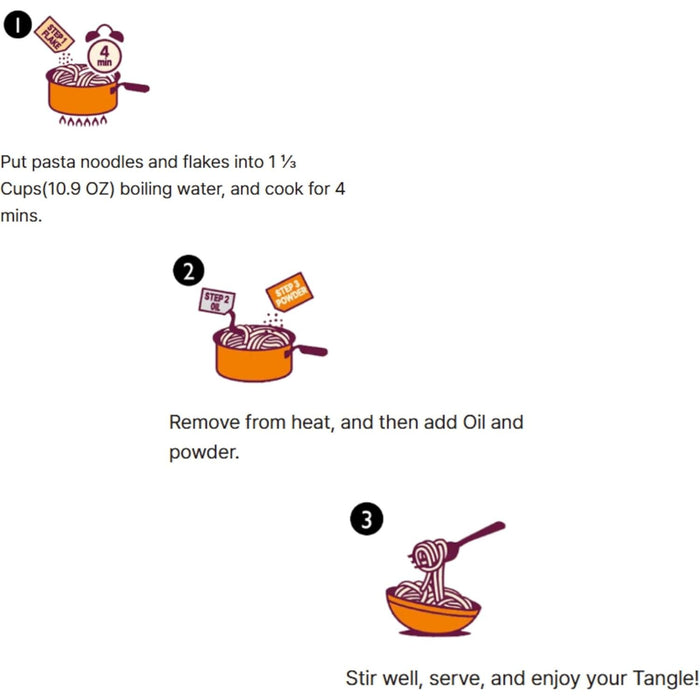 1
STEP 1 FLAKE
4 min

Put pasta noodles and flakes into 1 ⅓ Cups(10.9 OZ) boiling water, and cook for 4 mins.

2
STEP 2 OIL
STEP 3 POWDER

Remove from heat, and then add Oil and powder.

3

Stir well, serve, and enjoy your Tangle!